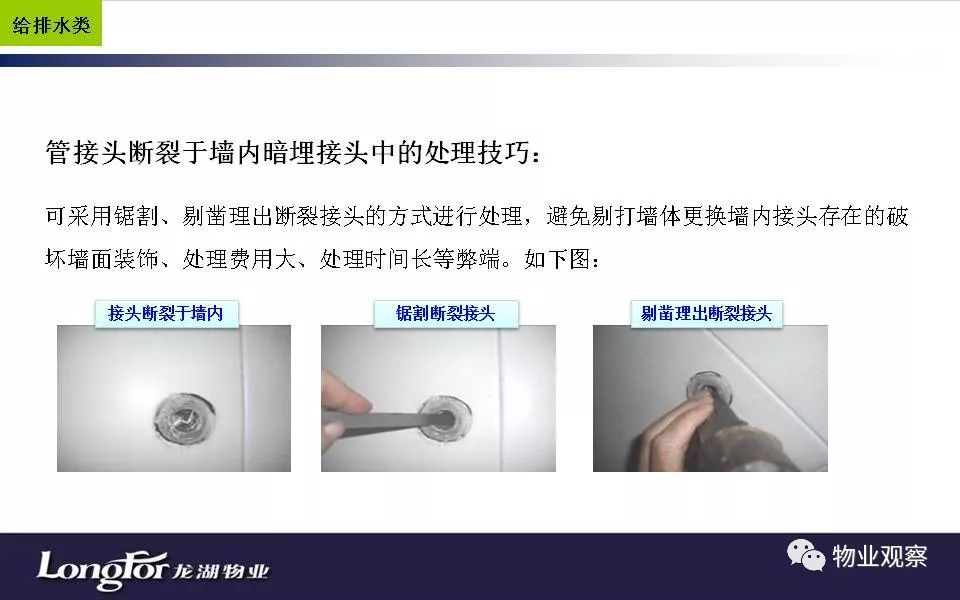 给排水类

管接头断裂于墙内暗埋接头中的处理技巧：

可采用锯割、剔凿理出断裂接头的方式进行处理，避免剔打墙体更换墙内接头存在的破坏墙面装饰、处理费用大、处理时间长等弊端。如下图：

接头断裂于墙内

锯割断裂接头

剔凿理出断裂接头

LongFor 龙湖物业

物业观察