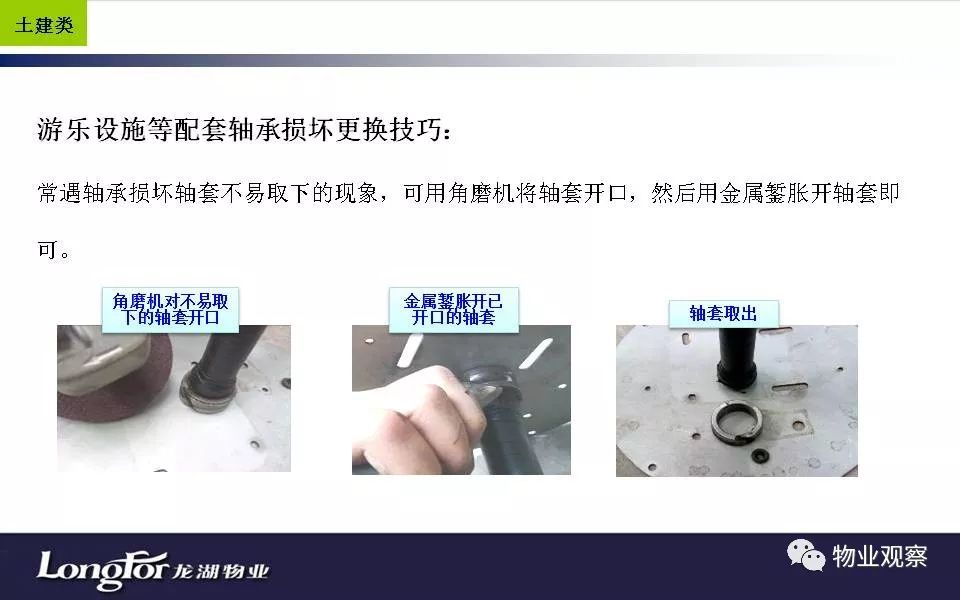 土建类

游乐设施等配套轴承损坏更换技巧：

常遇轴承损坏轴套不易取下的现象，可用角磨机将轴套开口，然后用金属錾胀开轴套即可。

角磨机对不易取下的轴套开口

金属錾胀开已开口的轴套

轴套取出

LongFor 龙湖物业

物业观察