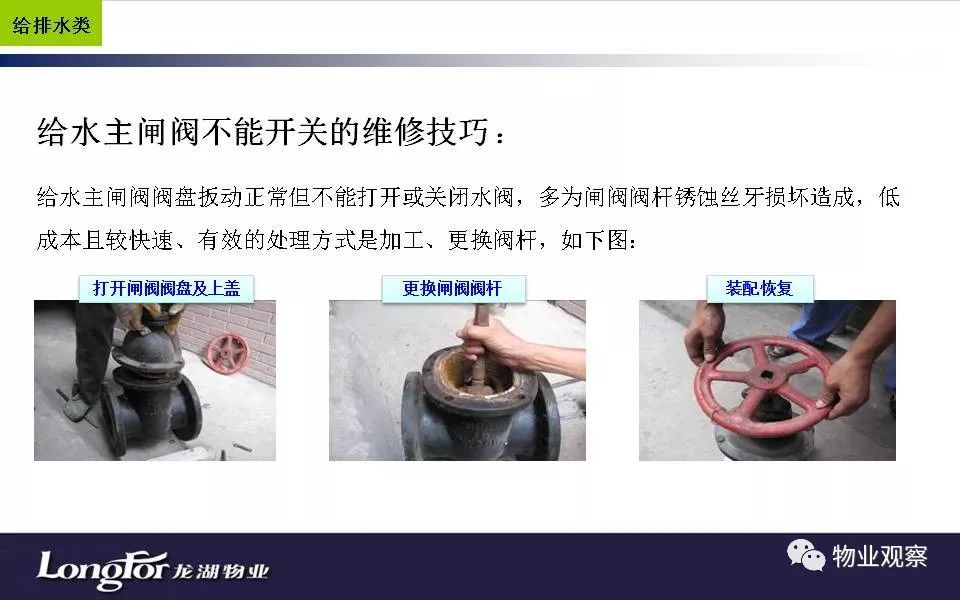 给排水类

给水主闸阀不能开关的维修技巧：

给水主闸阀阀盘扳动正常但不能打开或关闭水阀，多为闸阀阀杆锈蚀丝牙损坏造成，低成本且较快速、有效的处理方式是加工、更换阀杆，如下图：

打开闸阀阀盘及上盖

更换闸阀阀杆

装配恢复

LongFor 龙湖物业

物业观察