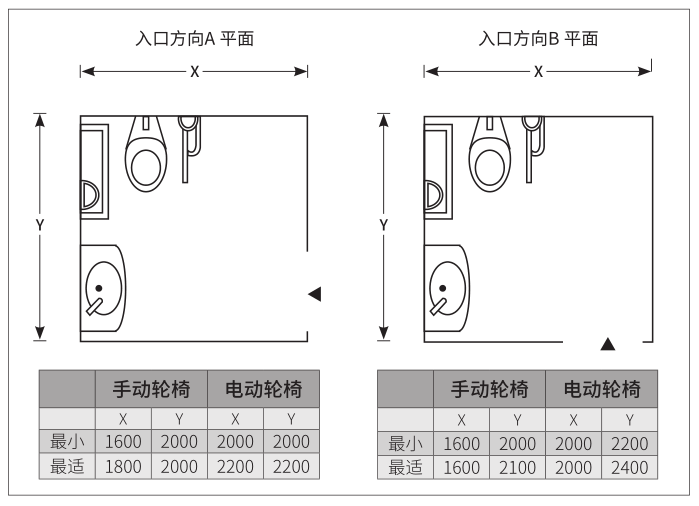 入口方向A 平面

X

Y

| | 手动轮椅 | | 电动轮椅 | |
|---|---|---|---|---|
| | X | Y | X | Y |
| 最小 | 1600 | 2000 | 2000 | 2000 |
| 最适 | 1800 | 2000 | 2200 | 2200 |

入口方向B 平面

X

Y

| | 手动轮椅 | | 电动轮椅 | |
|---|---|---|---|---|
| | X | Y | X | Y |
| 最小 | 1600 | 2000 | 2000 | 2200 |
| 最适 | 1600 | 2100 | 2000 | 2400 |