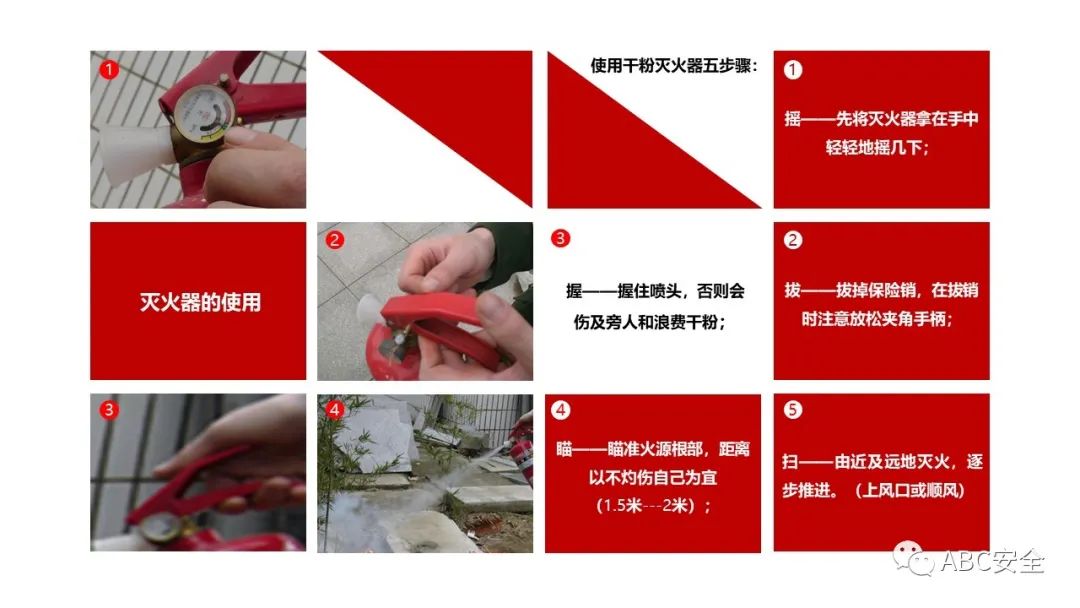 1

使用干粉灭火器五步骤：

1

摇——先将灭火器拿在手中轻轻地摇几下；

灭火器的使用

2

3

握——握住喷头，否则会伤及旁人和浪费干粉；

2

拔——拔掉保险销，在拔销时注意放松夹角手柄；

3

4

4

瞄——瞄准火源根部，距离以不灼伤自己为宜（1.5米---2米）；

5

扫——由近及远地灭火，逐步推进。（上风口或顺风）

ABC安全