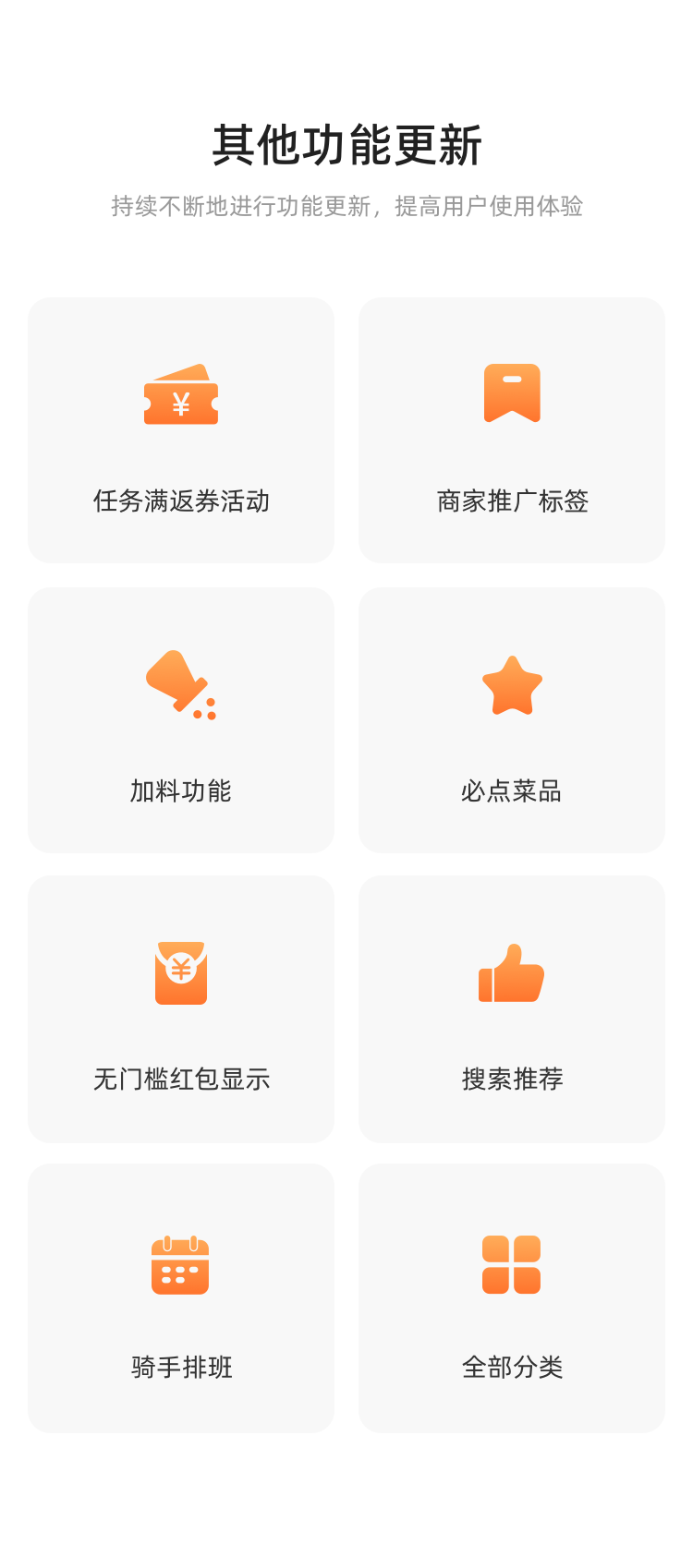 其他功能更新

持续不断地进行功能更新，提高用户使用体验

任务满返券活动

商家推广标签

加料功能

必点菜品

无门槛红包显示

搜索推荐

骑手排班

全部分类