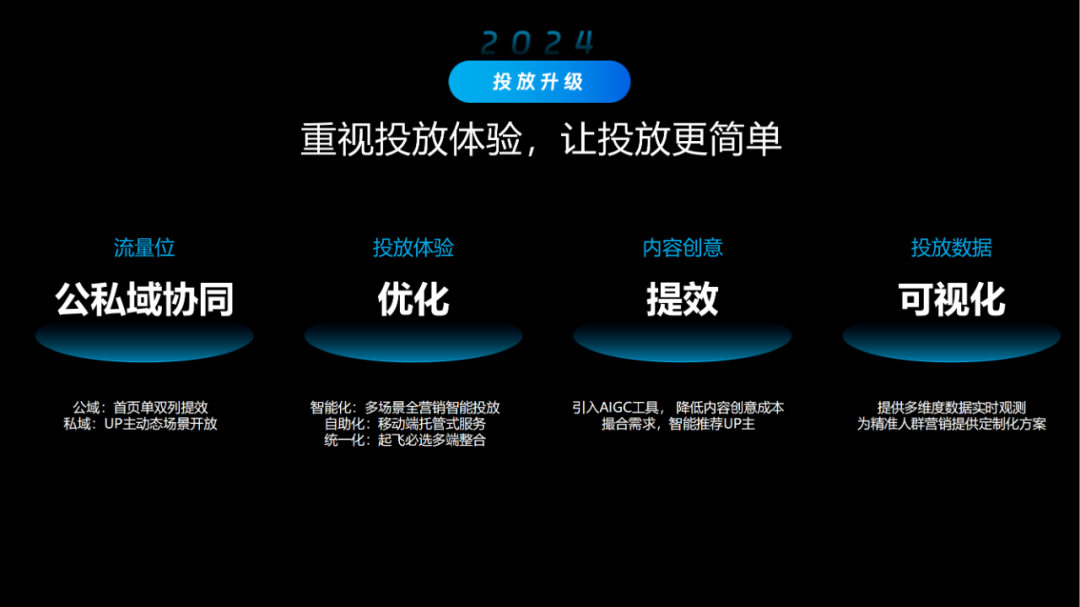 2024

投放升级

重视投放体验，让投放更简单

流量位
公私域协同

公域：首页单双列提效
私域：UP主动态场景开放

投放体验
优化

智能化：多场景全营销智能投放
自助化：移动端托管式服务
统一化：起飞必选多端整合

内容创意
提效

引入AIGC工具，降低内容创意成本
撮合需求，智能推荐UP主

投放数据
可视化

提供多维度数据实时观测
为精准人群营销提供定制化方案