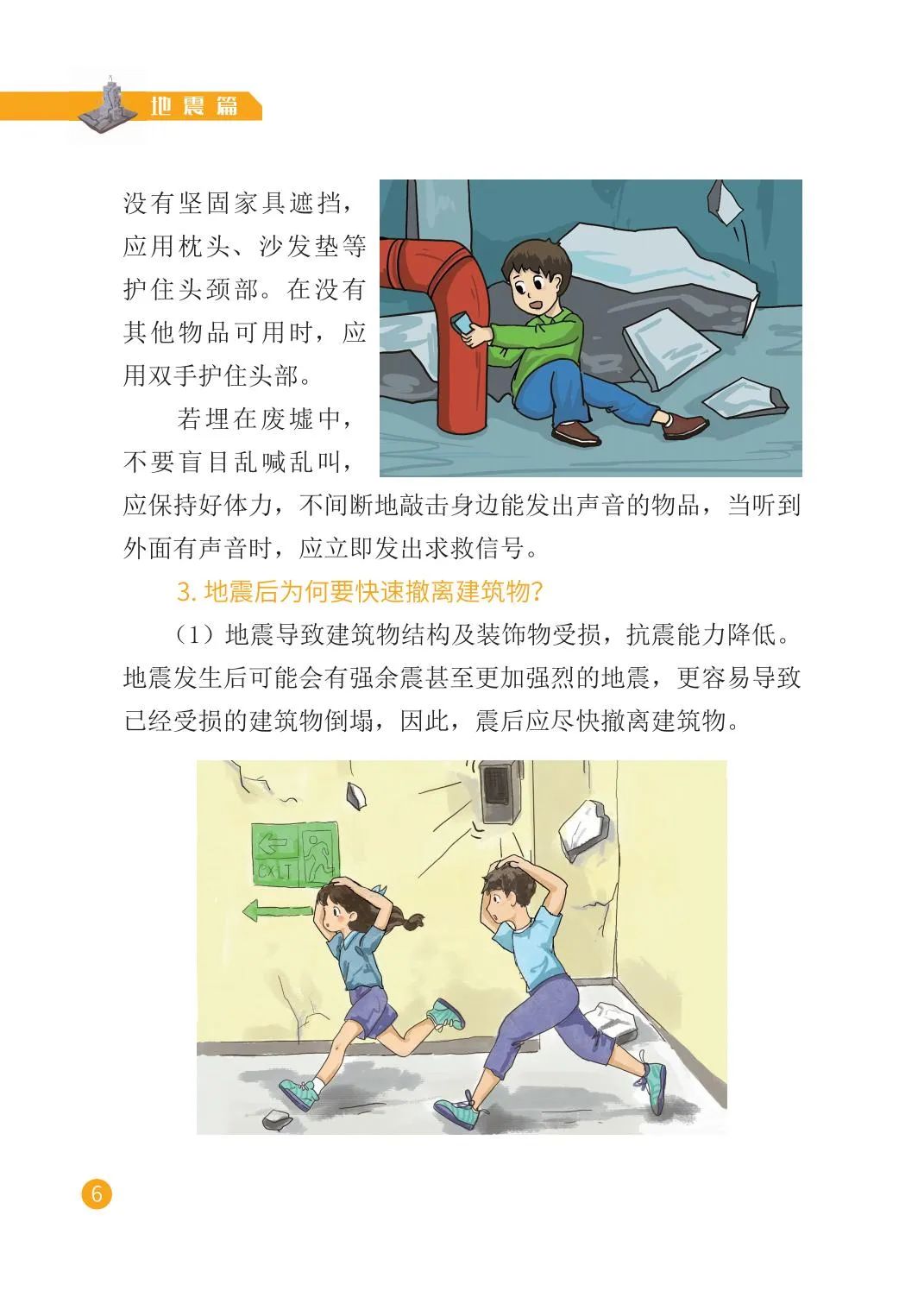 地震篇

没有坚固家具遮挡，应用枕头、沙发垫等护住头颈部。在没有其他物品可用时，应用双手护住头部。

若埋在废墟中，不要盲目乱喊乱叫，应保持好体力，不间断地敲击身边能发出声音的物品，当听到外面有声音时，应立即发出求救信号。

3. 地震后为何要快速撤离建筑物?

（1）地震导致建筑物结构及装饰物受损，抗震能力降低。地震发生后可能会有强余震甚至更加强烈的地震，更容易导致已经受损的建筑物倒塌，因此，震后应尽快撤离建筑物。

EXIT

6