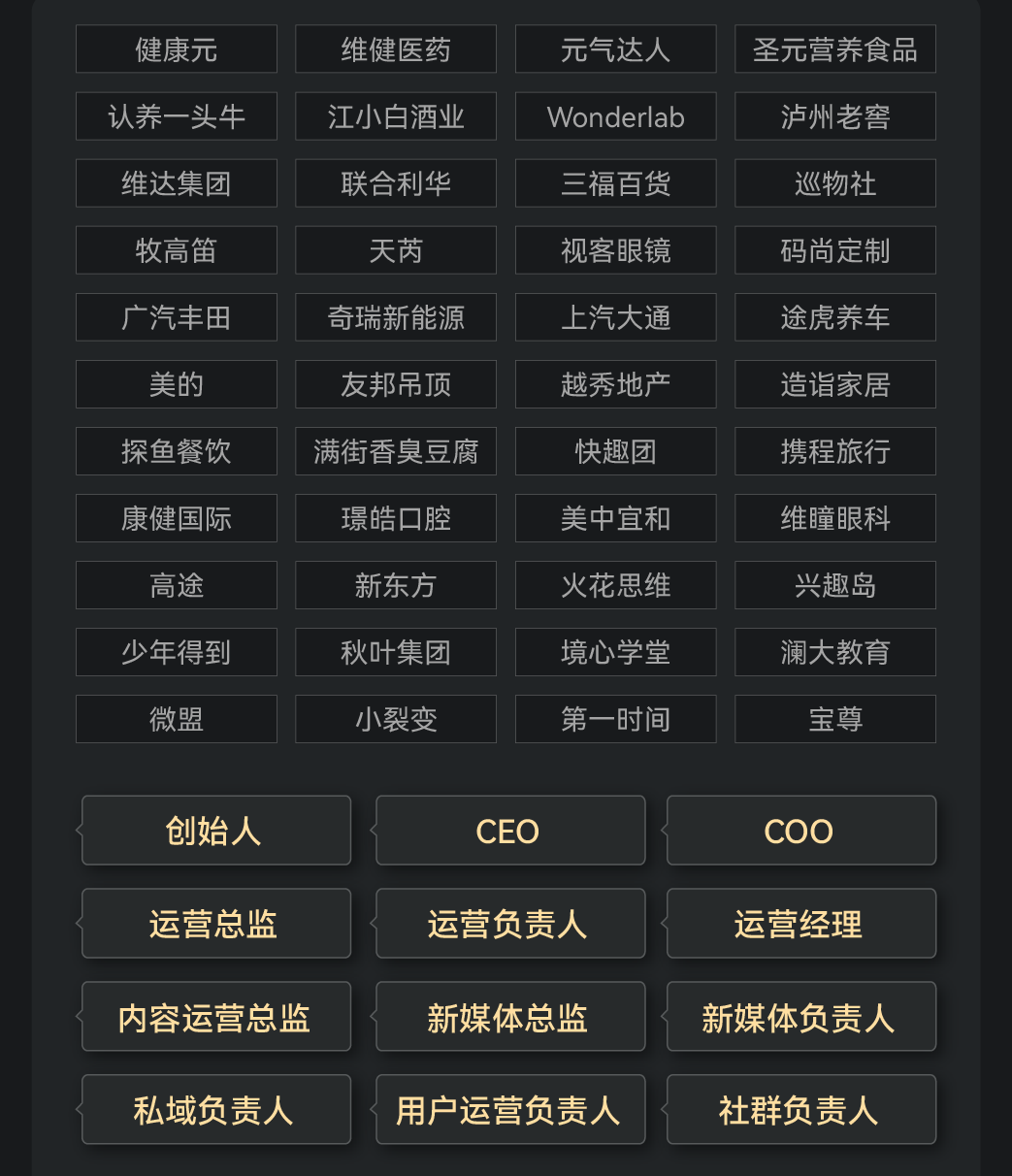 健康元 维健医药 元气达人 圣元营养食品

认养一头牛 江小白酒业 Wonderlab 泸州老窖

维达集团 联合利华 三福百货 巡物社

牧高笛 天芮 视客眼镜 码尚定制

广汽丰田 奇瑞新能源 上汽大通 途虎养车

美的 友邦吊顶 越秀地产 造诣家居

探鱼餐饮 满街香臭豆腐 快趣团 携程旅行

康健国际 璟皓口腔 美中宜和 维瞳眼科

高途 新东方 火花思维 兴趣岛

少年得到 秋叶集团 境心学堂 澜大教育

微盟 小裂变 第一时间 宝尊

创始人 CEO COO

运营总监 运营负责人 运营经理

内容运营总监 新媒体总监 新媒体负责人

私域负责人 用户运营负责人 社群负责人