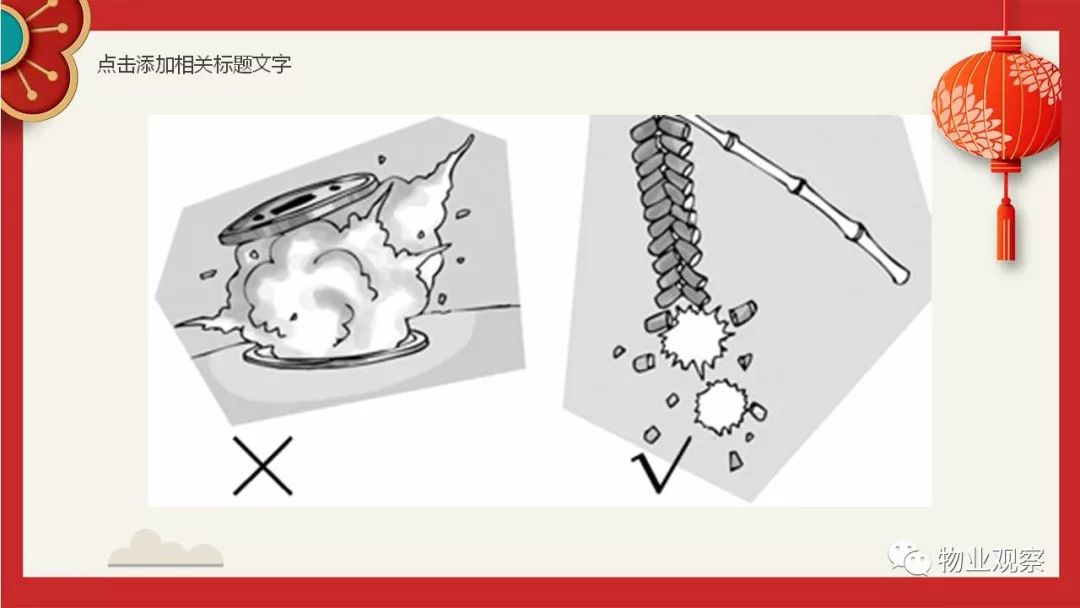 点击添加相关标题文字

×

√

物业观察